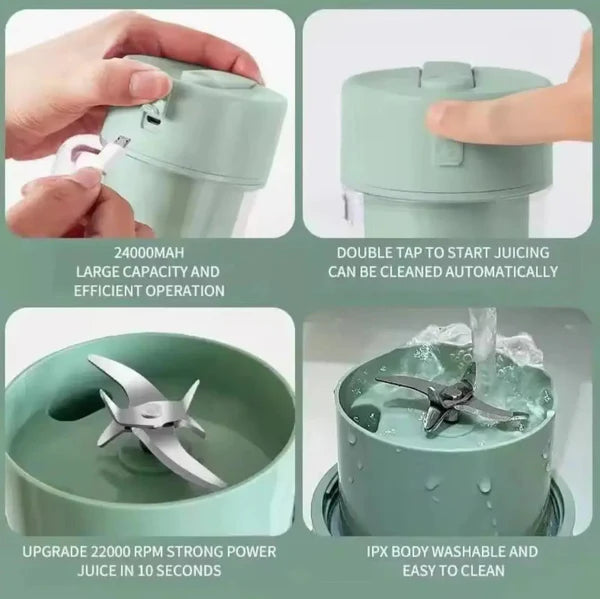 24000MAH
LARGE CAPACITY AND
EFFICIENT OPERATION

DOUBLE TAP TO START JUICING
CAN BE CLEANED AUTOMATICALLY

UPGRADE 22000 RPM STRONG POWER
JUICE IN 10 SECONDS

IPX BODY WASHABLE AND
EASY TO CLEAN